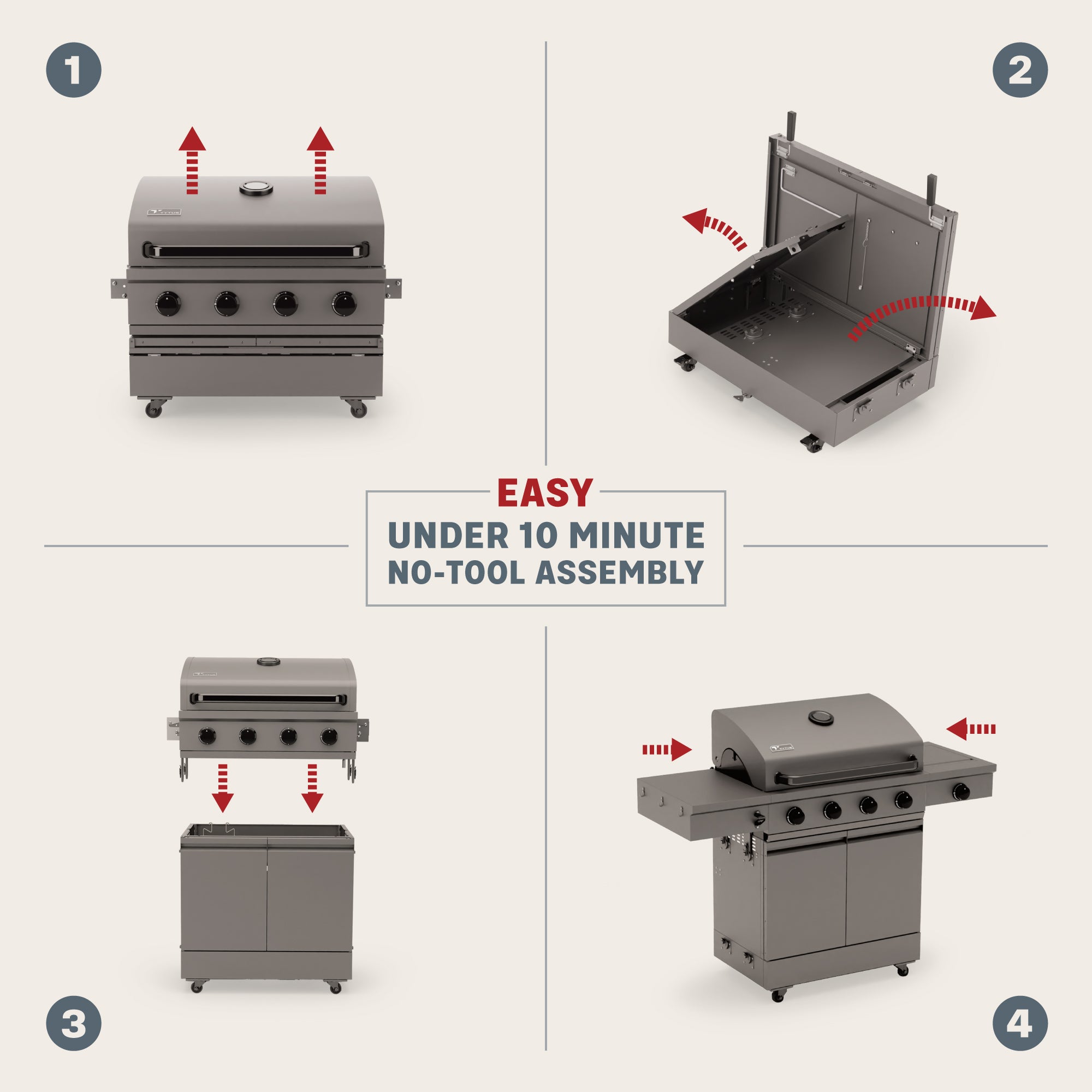 1

2

EASY
UNDER 10 MINUTE
NO-TOOL ASSEMBLY

3

4