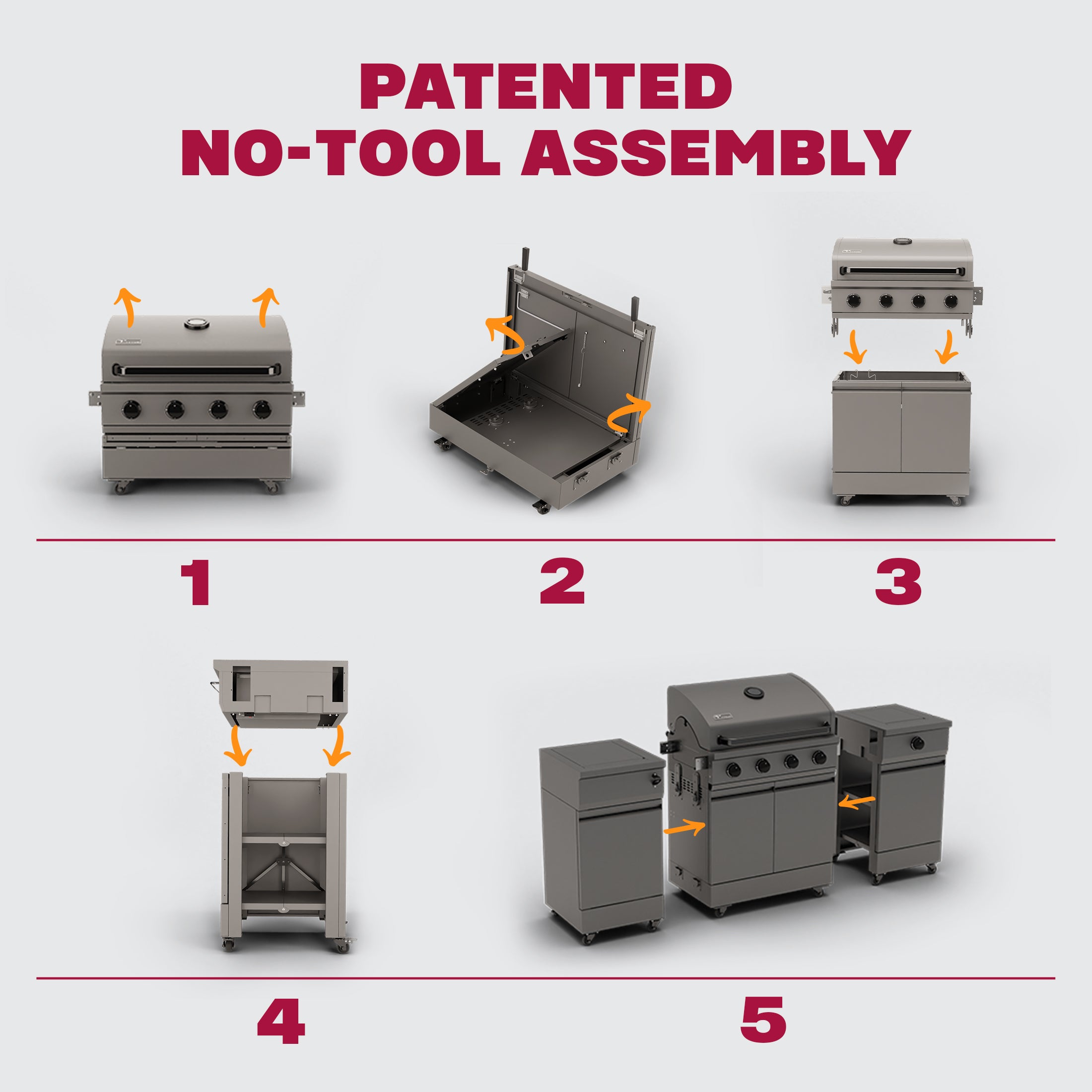 PATENTED
NO-TOOL ASSEMBLY

1

2

3

4

5